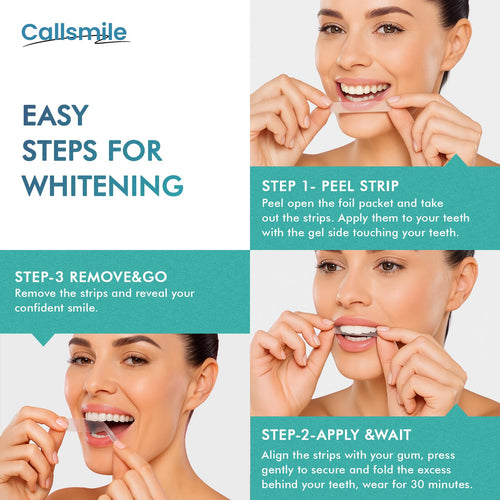 Callsmile

EASY STEPS FOR WHITENING

STEP 1- PEEL STRIP
Peel open the foil packet and take out the strips. Apply them to your teeth with the gel side touching your teeth.

STEP-3 REMOVE&GO
Remove the strips and reveal your confident smile.

STEP-2-APPLY &WAIT
Align the strips with your gum, press gently to secure and fold the excess behind your teeth, wear for 30 minutes.