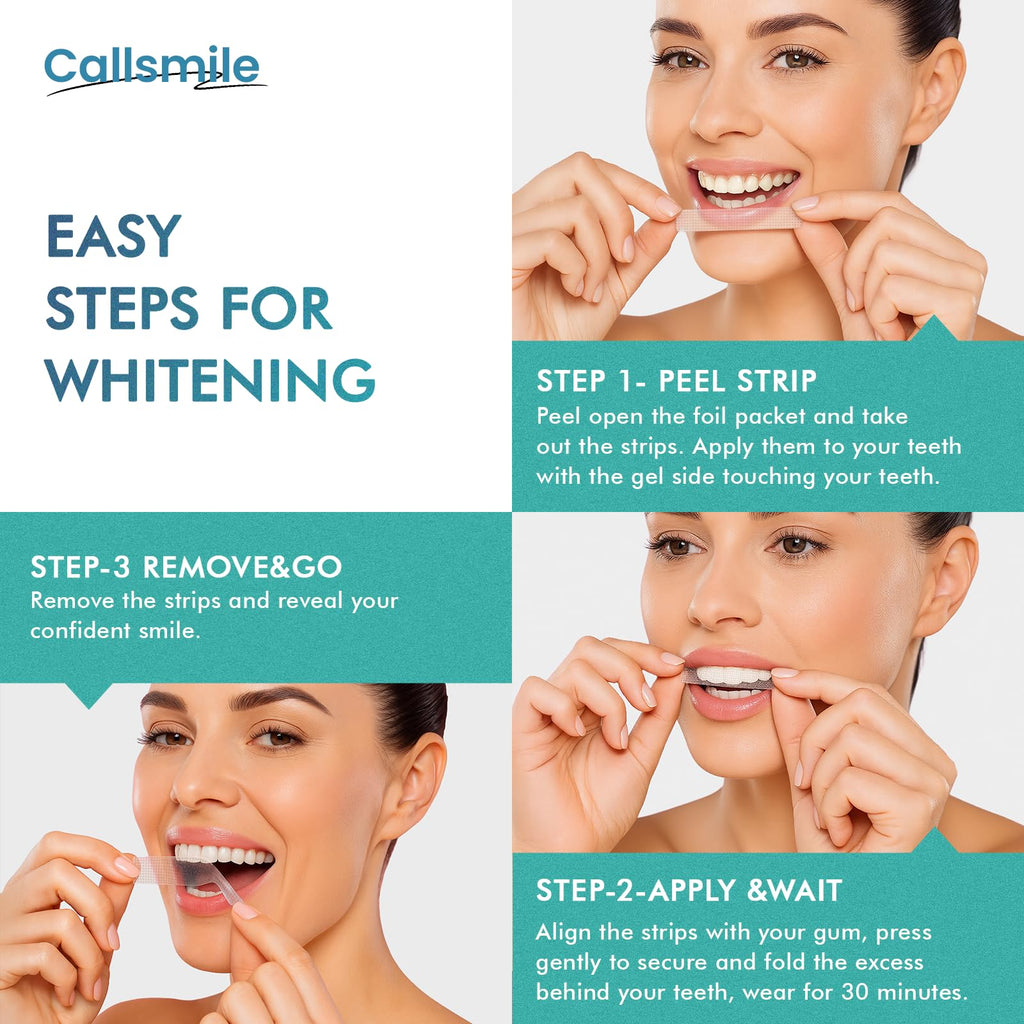 Callsmile

EASY STEPS FOR WHITENING

STEP 1- PEEL STRIP
Peel open the foil packet and take out the strips. Apply them to your teeth with the gel side touching your teeth.

STEP-3 REMOVE&GO
Remove the strips and reveal your confident smile.

STEP-2-APPLY &WAIT
Align the strips with your gum, press gently to secure and fold the excess behind your teeth, wear for 30 minutes.